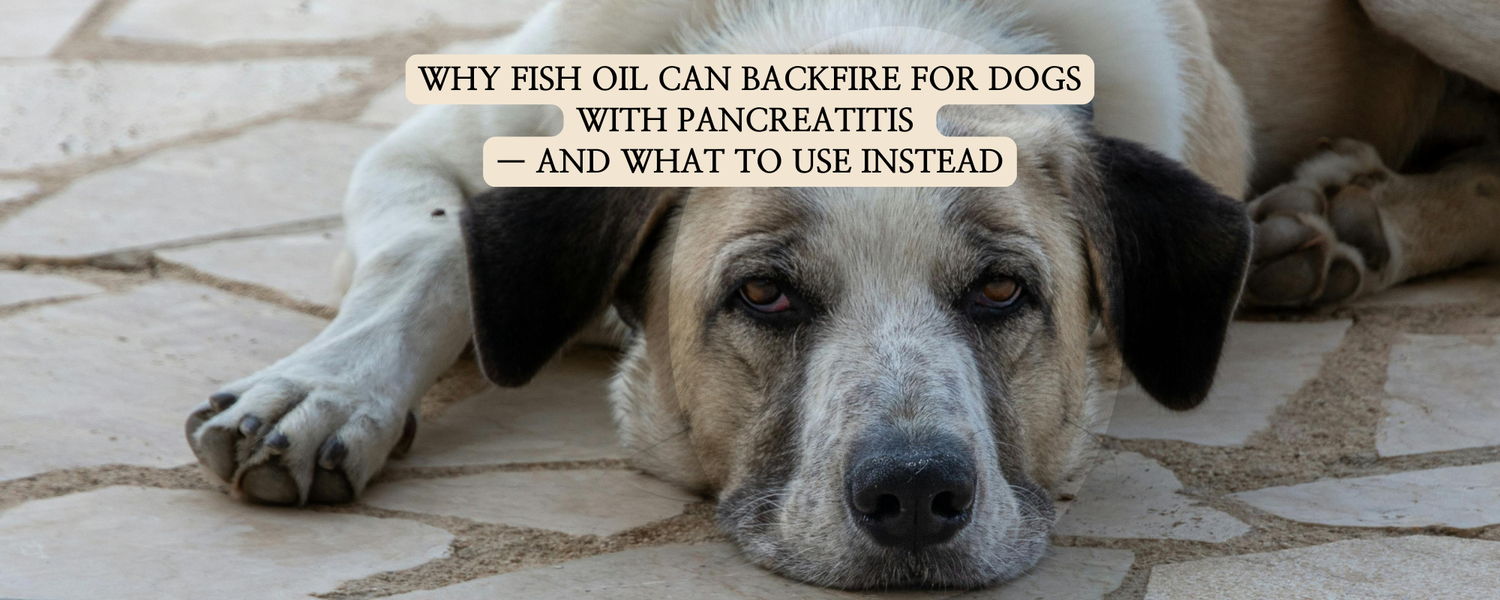 WHY FISH OIL CAN BACKFIRE FOR DOGS WITH PANCREATITIS — AND WHAT TO USE INSTEAD